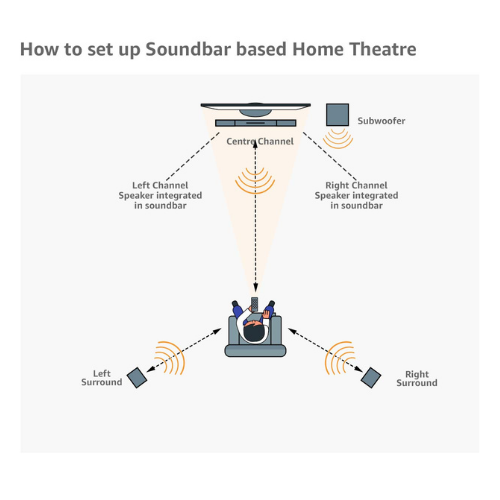 How to set up Soundbar based Home Theatre

Subwoofer

Centre Channel

Left Channel Speaker integrated in soundbar

Right Channel Speaker integrated in soundbar

Left Surround

Right Surround